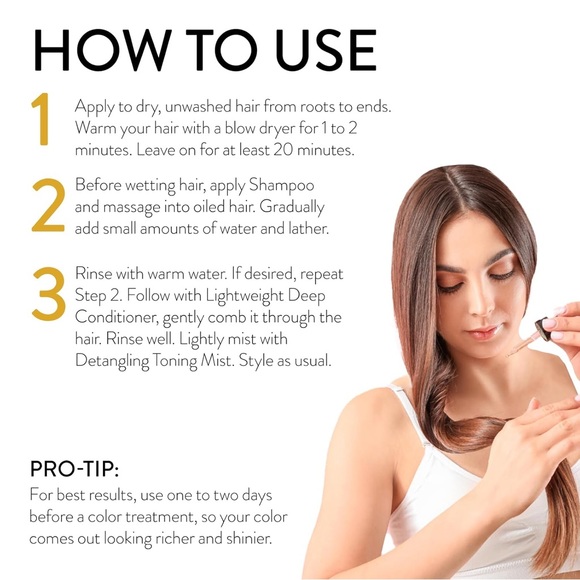 HOW TO USE

1 Apply to dry, unwashed hair from roots to ends. Warm your hair with a blow dryer for 1 to 2 minutes. Leave on for at least 20 minutes.

2 Before wetting hair, apply Shampoo and massage into oiled hair. Gradually add small amounts of water and lather.

3 Rinse with warm water. If desired, repeat Step 2. Follow with Lightweight Deep Conditioner, gently comb it through the hair. Rinse well. Lightly mist with Detangling Toning Mist. Style as usual.

PRO-TIP:
For best results, use one to two days before a color treatment, so your color comes out looking richer and shinier.